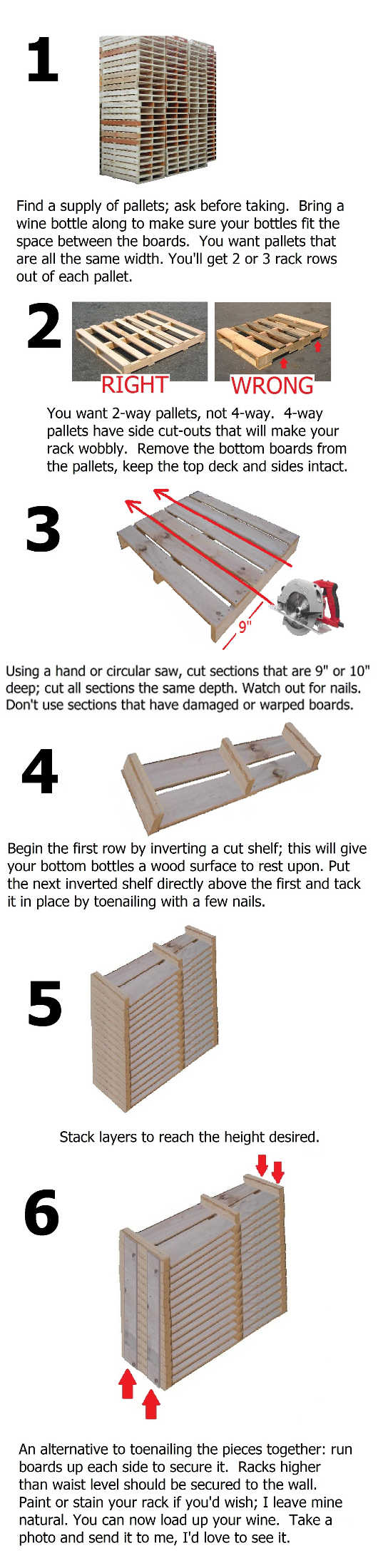 1

Find a supply of pallets; ask before taking. Bring a wine bottle along to make sure your bottles fit the space between the boards. You want pallets that are all the same width. You'll get 2 or 3 rack rows out of each pallet.

2

RIGHT

WRONG

You want 2-way pallets, not 4-way. 4-way pallets have side cut-outs that will make your rack wobbly. Remove the bottom boards from the pallets, keep the top deck and sides intact.

3

9"

Using a hand or circular saw, cut sections that are 9" or 10" deep; cut all sections the same depth. Watch out for nails. Don't use sections that have damaged or warped boards.

4

Begin the first row by inverting a cut shelf; this will give your bottom bottles a wood surface to rest upon. Put the next inverted shelf directly above the first and tack it in place by toenailing with a few nails.

5

Stack layers to reach the height desired.

6

An alternative to toenailing the pieces together: run boards up each side to secure it. Racks higher than waist level should be secured to the wall. Paint or stain your rack if you'd wish; I leave mine natural. You can now load up your wine. Take a photo and send it to me, I'd love to see it.